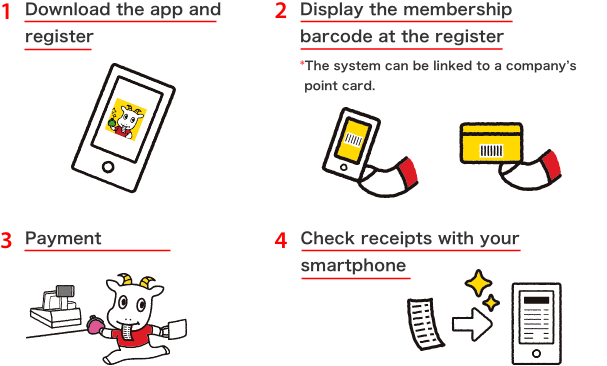 1 Download the app and register

2 Display the membership barcode at the register

*The system can be linked to a company's point card.

3 Payment

4 Check receipts with your smartphone